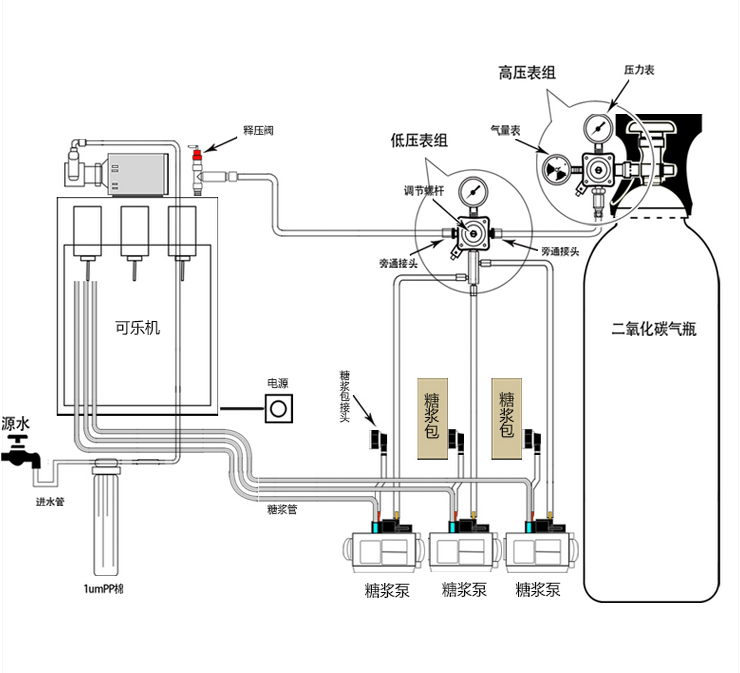 高压表组

压力表

气量表

释压阀

低压表组

调节螺杆

旁通接头

旁通接头

可乐机

二氧化碳气瓶

电源

糖浆包接头

糖浆包

糖浆包

源水

进水管

糖浆管

1umPP棉

糖浆泵

糖浆泵

糖浆泵